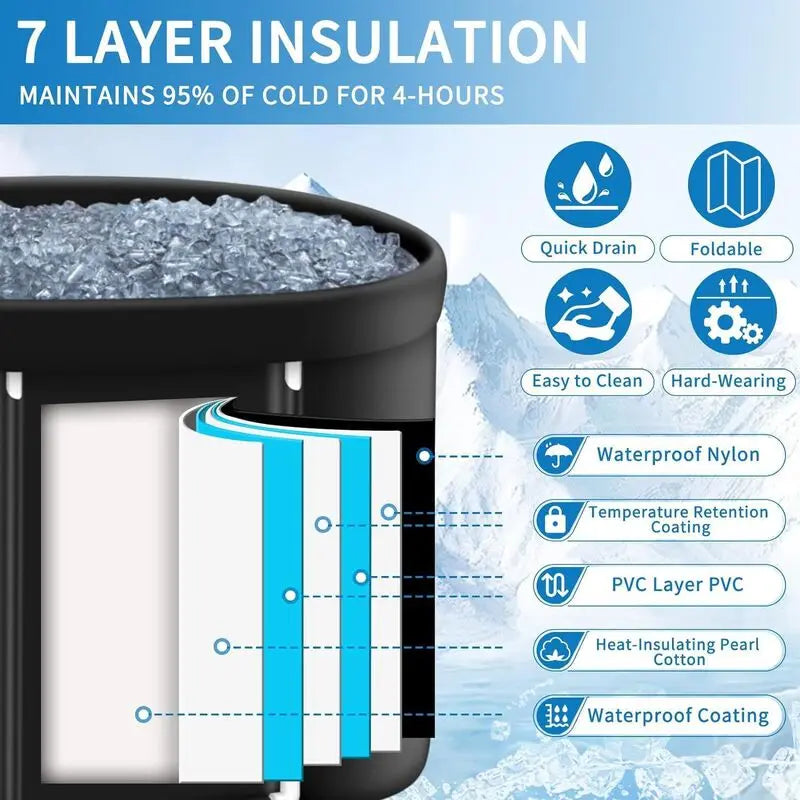 7 LAYER INSULATION
MAINTAINS 95% OF COLD FOR 4-HOURS

Quick Drain
Foldable
Easy to Clean
Hard-Wearing

Waterproof Nylon
Temperature Retention Coating
PVC Layer PVC
Heat-Insulating Pearl Cotton
Waterproof Coating